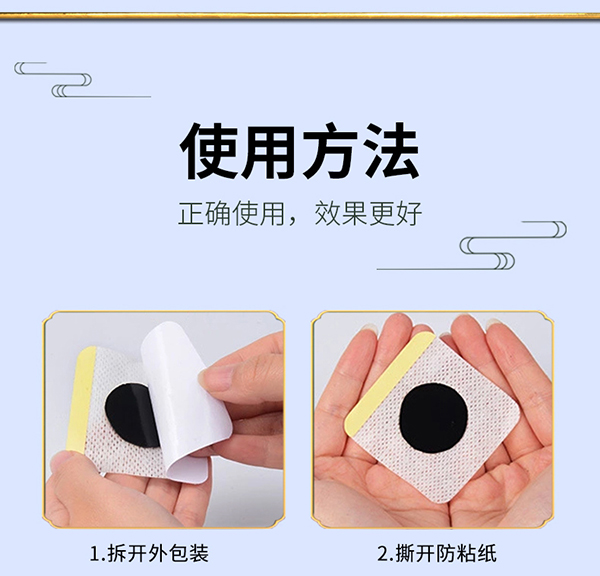 使用方法

正确使用，效果更好

1.拆开外包装

2.撕开防粘纸